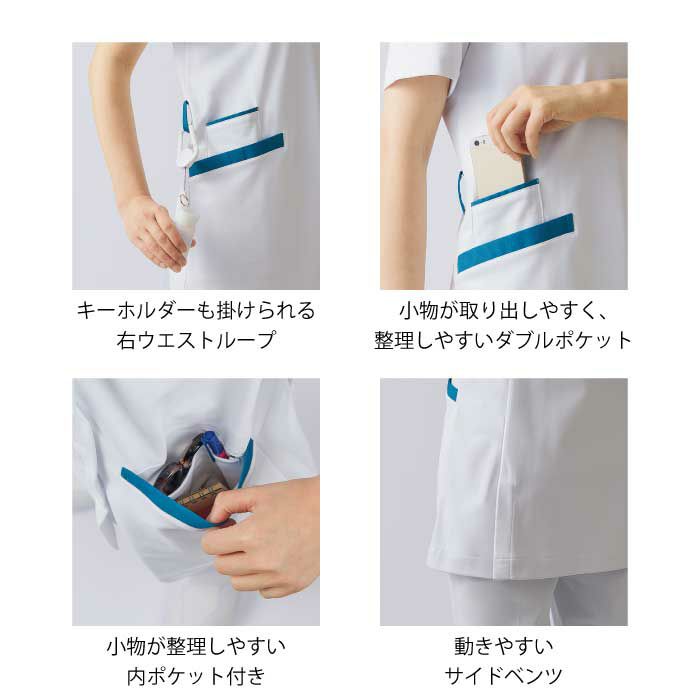 キーホルダーも掛けられる
右ウエストループ

小物が取り出しやすく、
整理しやすいダブルポケット

小物が整理しやすい
内ポケット付き

動きやすい
サイドベンツ