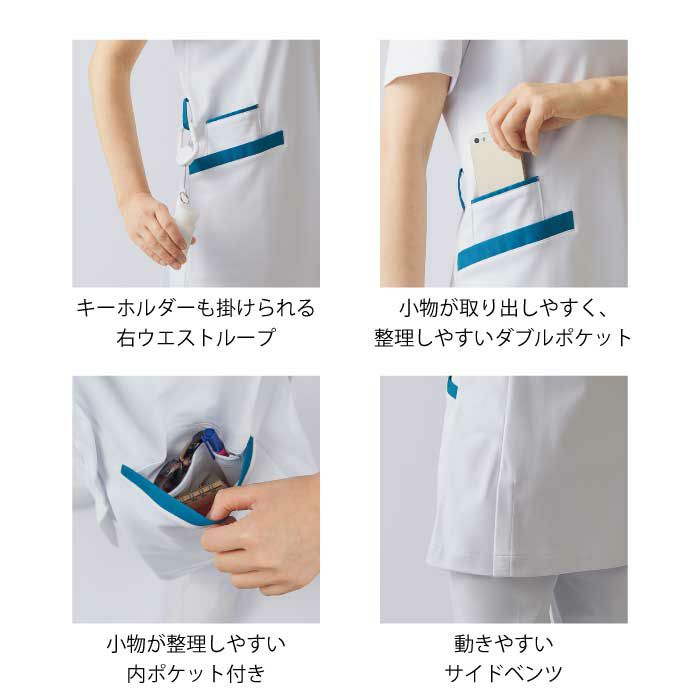 キーホルダーも掛けられる
右ウエストループ

小物が取り出しやすく、
整理しやすいダブルポケット

小物が整理しやすい
内ポケット付き

動きやすい
サイドベンツ