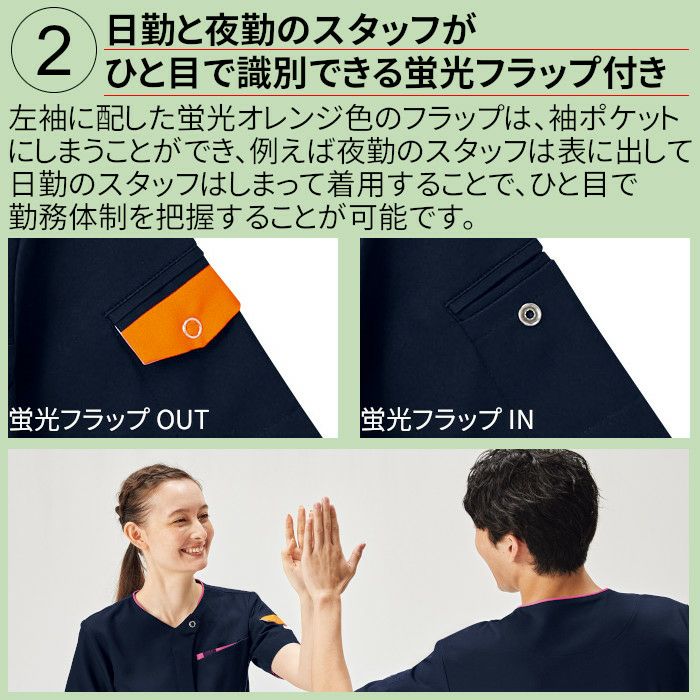 ②
日勤と夜勤のスタッフが
ひと目で識別できる蛍光フラップ付き

左袖に配した蛍光オレンジ色のフラップは、袖ポケットにしまうことができ、例えば夜勤のスタッフは表に出して日勤のスタッフはしまって着用することで、ひと目で勤務体制を把握することが可能です。

蛍光フラップ OUT

蛍光フラップ IN